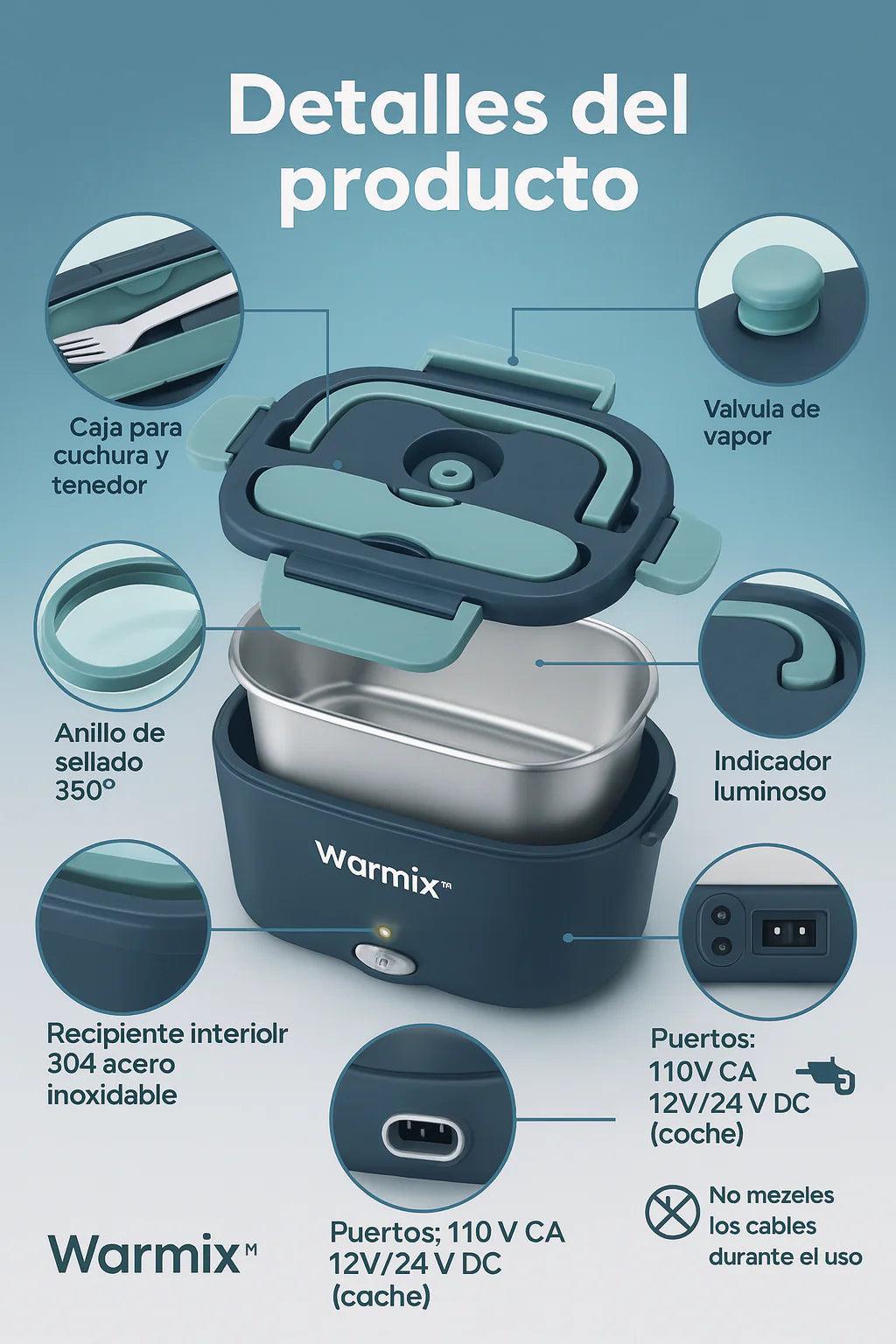 Detalles del producto

Caja para cuchura y tenedor

Valvula de vapor

Anillo de sellado 350°

Indicador luminoso

warmix™

Recipiente interiolr 304 acero inoxidable

Puertos: 110V CA 12V/24 V DC (coche)

Puertos; 110 V CA 12V/24 V DC (cache)

No mezeles los cables durante el uso

Warmix™