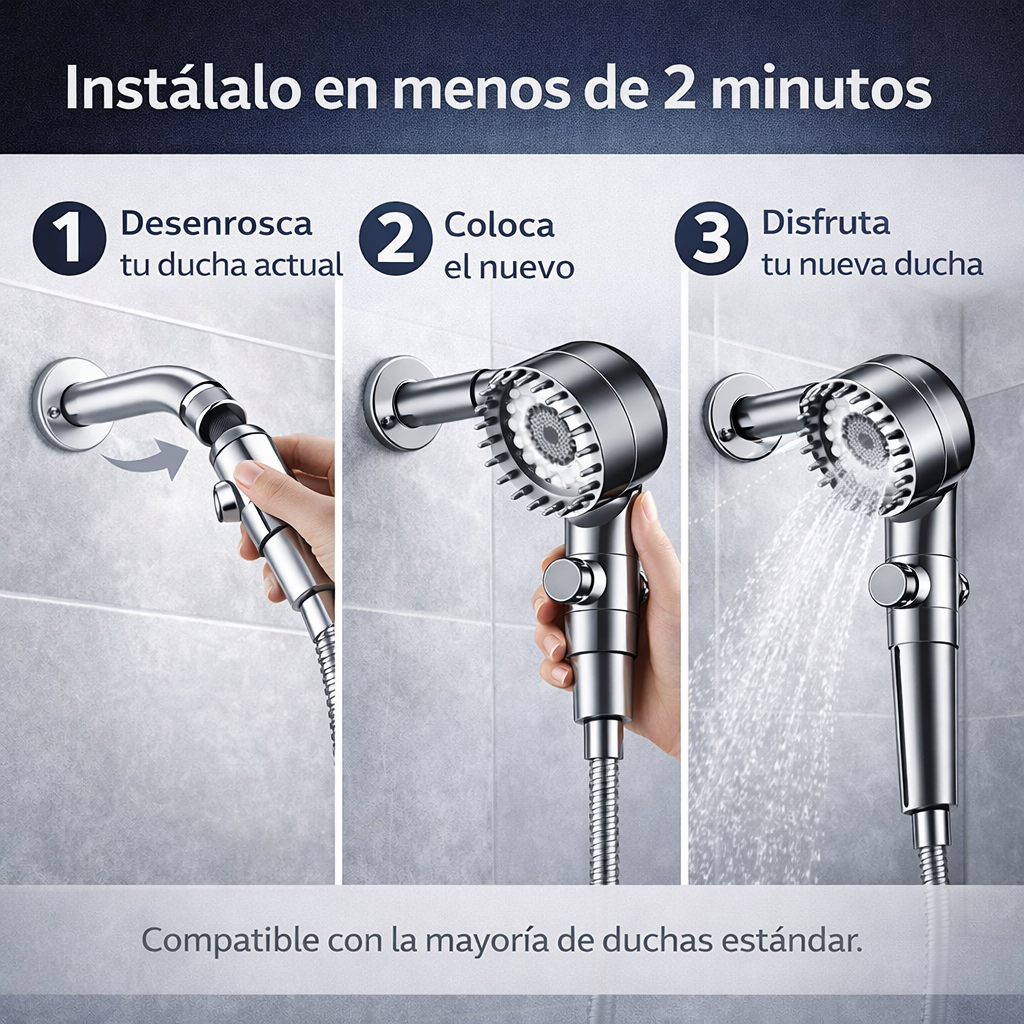 Instálalo en menos de 2 minutos

1 Desenrosca tu ducha actual

2 Coloca el nuevo

3 Disfruta tu nueva ducha

Compatible con la mayoría de duchas estándar.