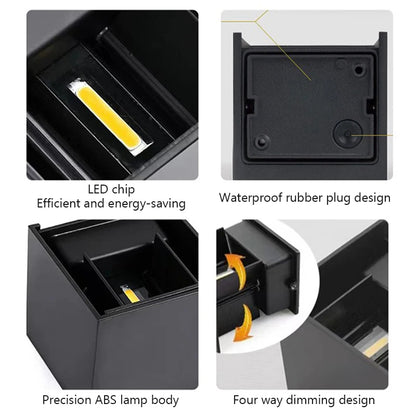 LED chip
Efficient and energy-saving

Waterproof rubber plug design

Precision ABS lamp body

Four way dimming design