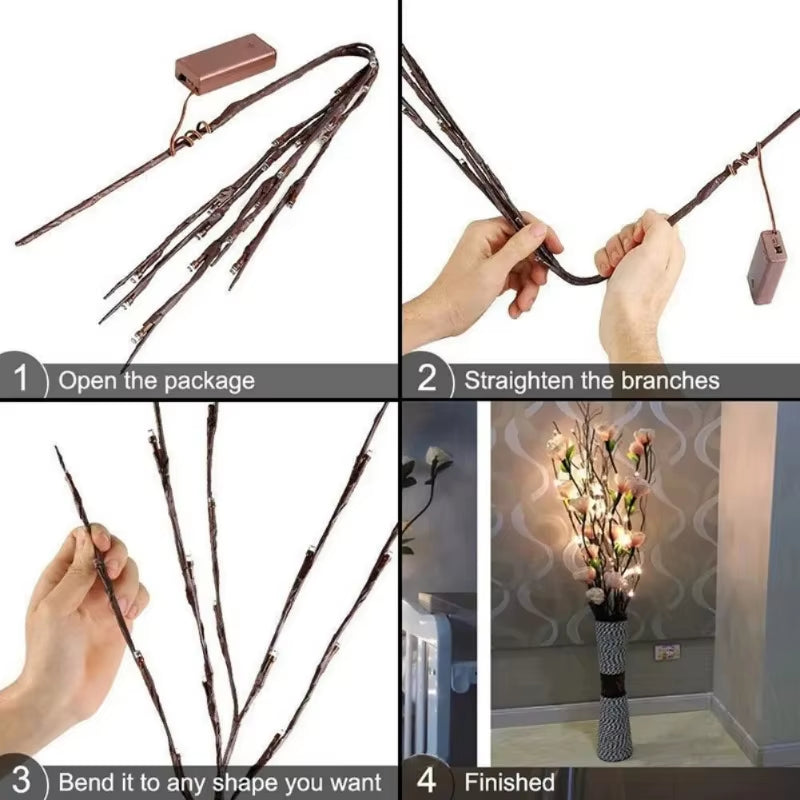 1 Open the package

2 Straighten the branches

3 Bend it to any shape you want

4 Finished